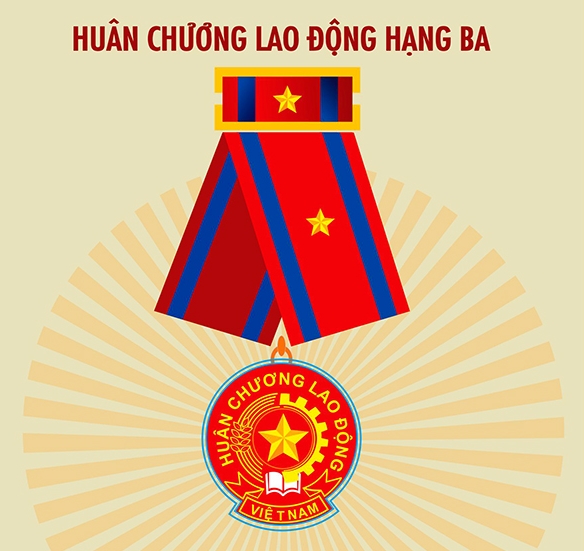 HUÂN CHƯƠNG LAO ĐỘNG HẠNG BA

HUÂN CHƯƠNG LAO ĐỘNG

VIỆT NAM